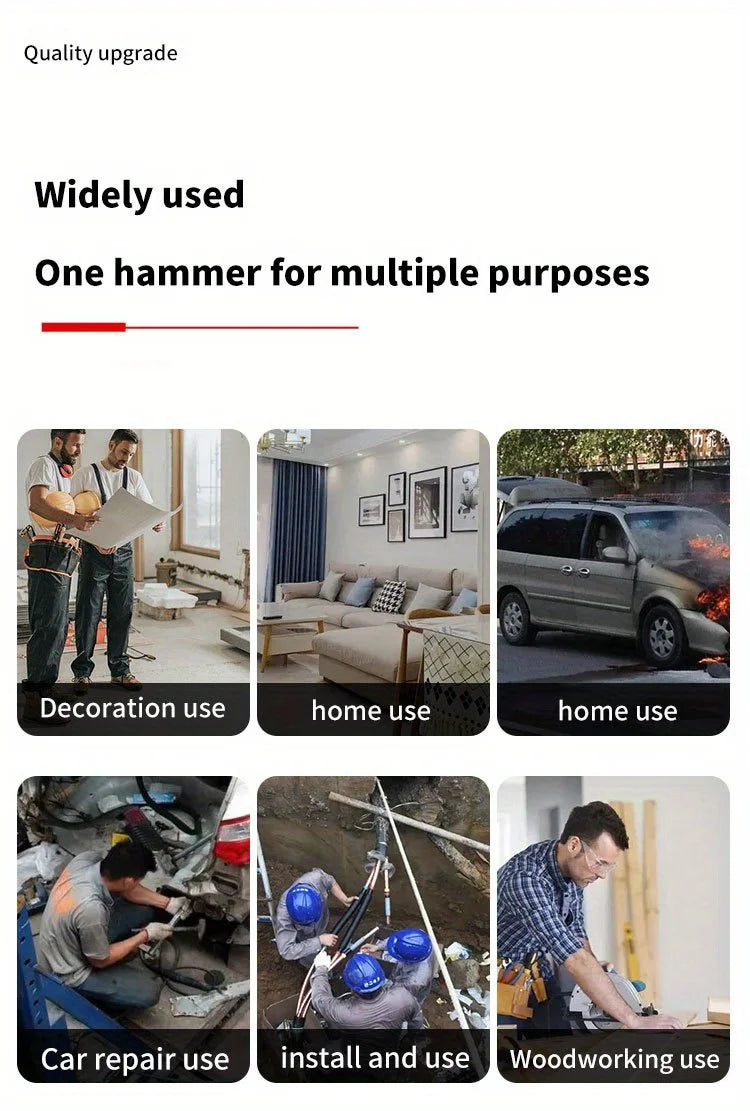 Quality upgrade

Widely used

One hammer for multiple purposes

Decoration use

home use

home use

Car repair use

install and use

Woodworking use