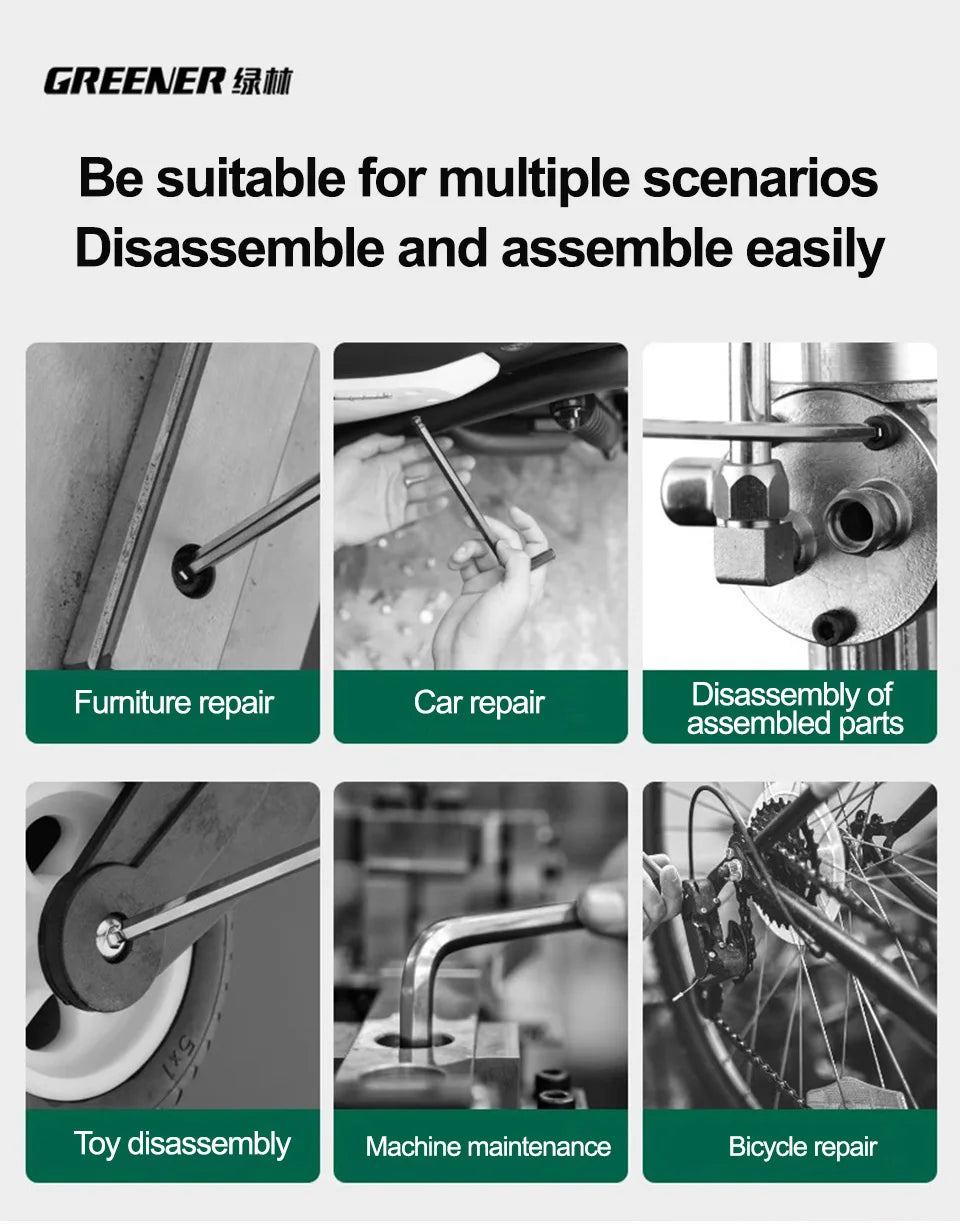 GREENER 绿林

Be suitable for multiple scenarios
Disassemble and assemble easily

Furniture repair

Car repair

Disassembly of assembled parts

Toy disassembly

Machine maintenance

Bicycle repair